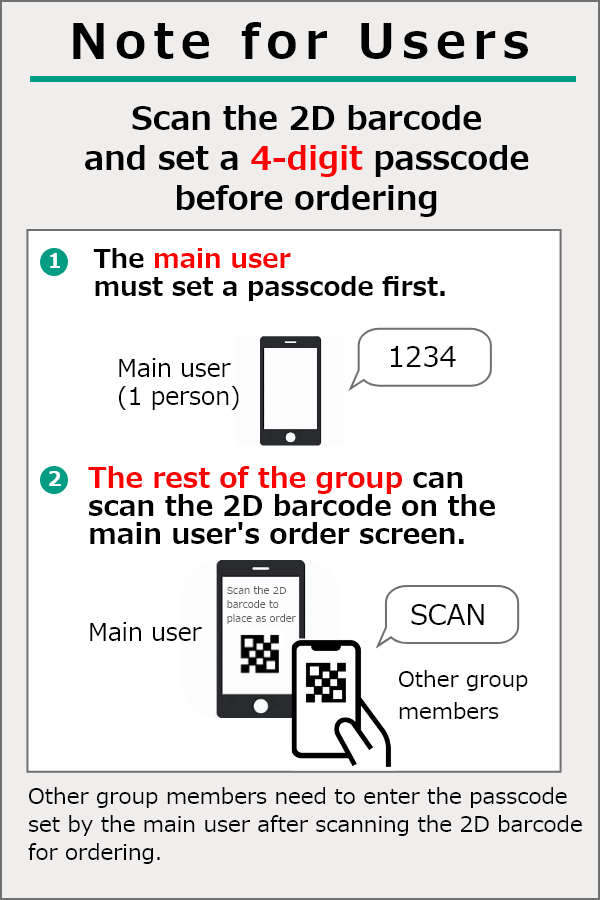 Note for Users

Scan the 2D barcode and set a 4-digit passcode before ordering

1 The main user must set a passcode first.

Main user (1 person)

1234

2 The rest of the group can scan the 2D barcode on the main user's order screen.

Main user

Scan the 2D barcode to place as order

SCAN

Other group members

Other group members need to enter the passcode set by the main user after scanning the 2D barcode for ordering.